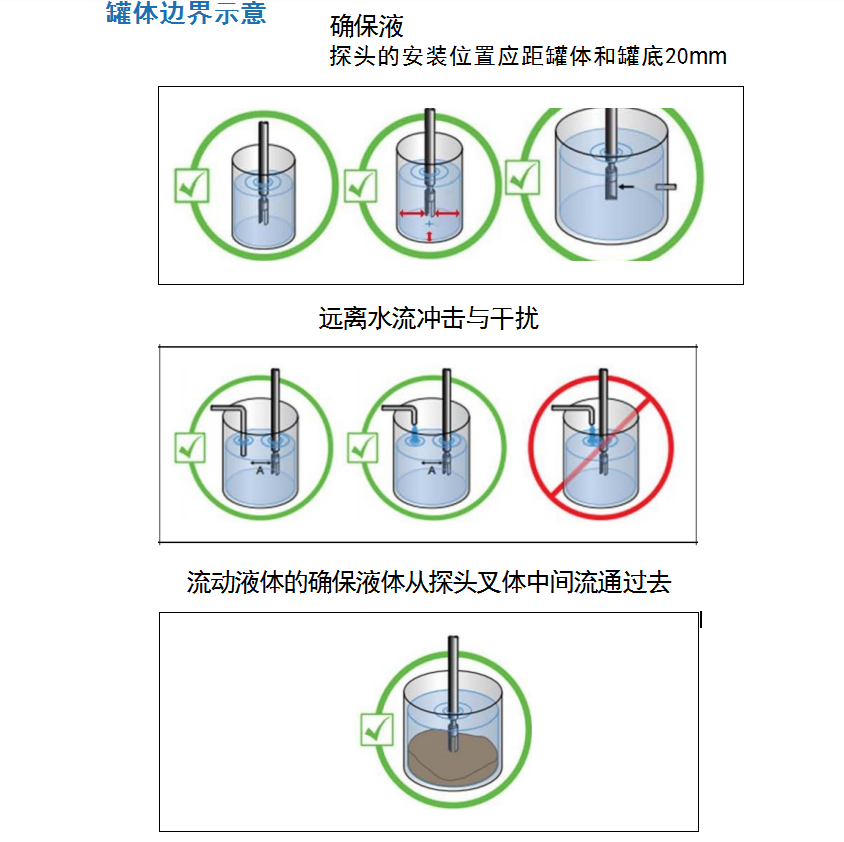 罐体边界示意

确保液
探头的安装位置应距罐体和罐底20mm

远离水流冲击与干扰

A

A

流动液体的确保液体从探头叉体中间流通过去